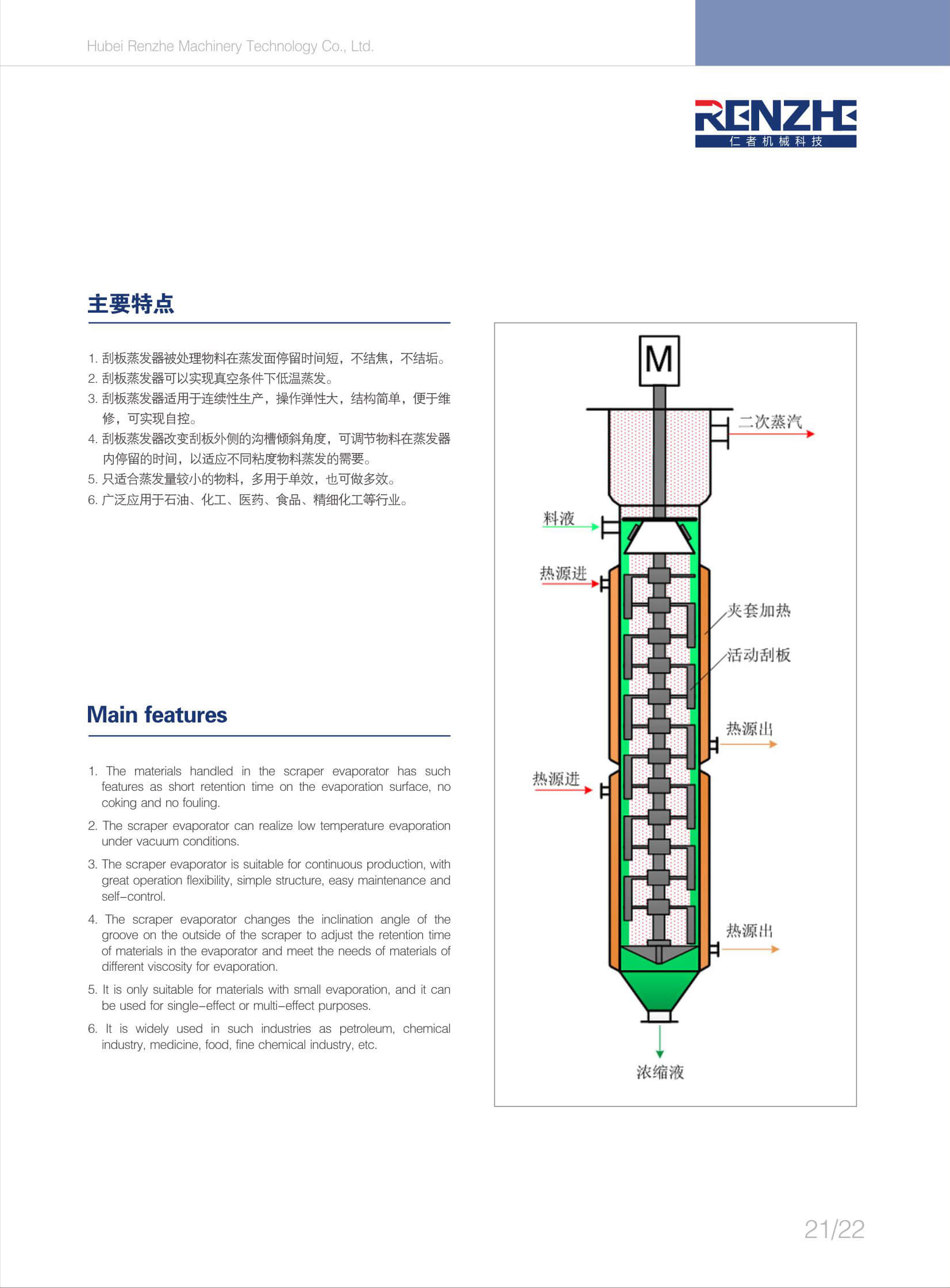 Hubei Renzhe Machinery Technology Co., Ltd.

RENZHE
仁者机械科技

主要特点

1. 刮板蒸发器被处理物料在蒸发面停留时间短，不结焦，不结垢。
2. 刮板蒸发器可以实现真空条件下低温蒸发。
3. 刮板蒸发器适用于连续性生产，操作弹性大，结构简单，便于维修，可实现自控。
4. 刮板蒸发器改变刮板外侧的沟槽倾斜角度，可调节物料在蒸发器内停留的时间，以适应不同粘度物料蒸发的需要。
5. 只适合蒸发量较小的物料，多用于单效，也可做多效。
6. 广泛应用于石油、化工、医药、食品、精细化工等行业。

Main features

1. The materials handled in the scraper evaporator has such features as short retention time on the evaporation surface, no coking and no fouling.
2. The scraper evaporator can realize low temperature evaporation under vacuum conditions.
3. The scraper evaporator is suitable for continuous production, with great operation flexibility, simple structure, easy maintenance and self-control.
4. The scraper evaporator changes the inclination angle of the groove on the outside of the scraper to adjust the retention time of materials in the evaporator and meet the needs of materials of different viscosity for evaporation.
5. It is only suitable for materials with small evaporation, and it can be used for single-effect or multi-effect purposes.
6. It is widely used in such industries as petroleum, chemical industry, medicine, food, fine chemical industry, etc.

M
二次蒸汽
料液
热源进
夹套加热
活动刮板
热源出
热源进
热源出
浓缩液

21/22